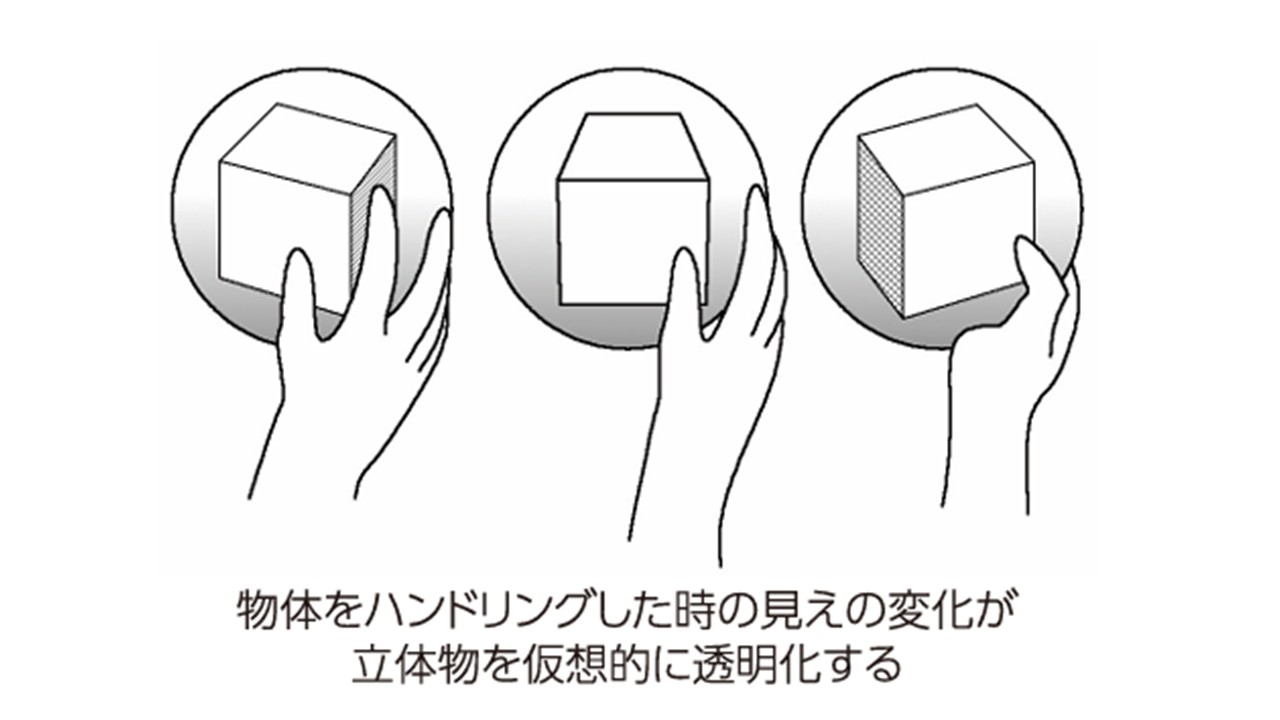 物体をハンドリングした時の見えの変化が
立体物を仮想的に透明化する